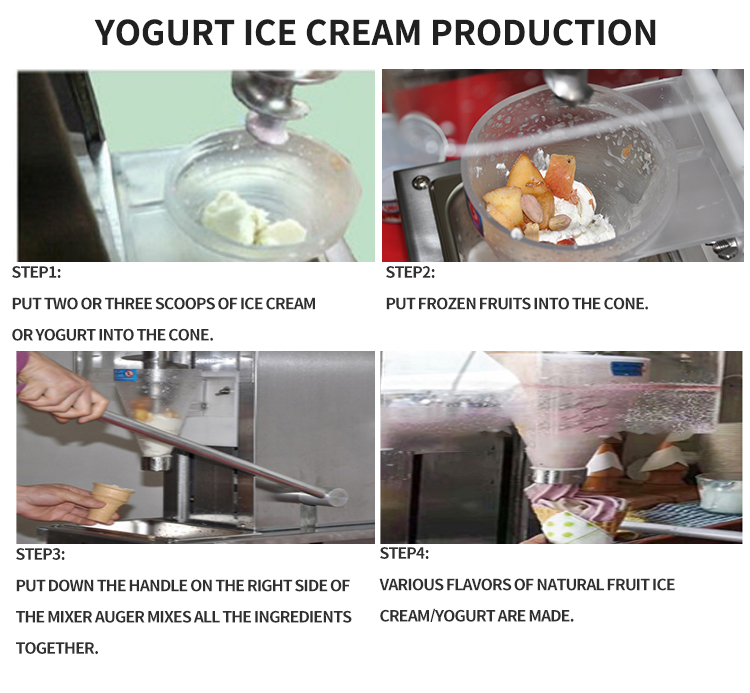 YOGURT ICE CREAM PRODUCTION

STEP1:
PUT TWO OR THREE SCOOPS OF ICE CREAM OR YOGURT INTO THE CONE.

STEP2:
PUT FROZEN FRUITS INTO THE CONE.

STEP3:
PUT DOWN THE HANDLE ON THE RIGHT SIDE OF THE MIXER AUGER MIXES ALL THE INGREDIENTS TOGETHER.

STEP4:
VARIOUS FLAVORS OF NATURAL FRUIT ICE CREAM/YOGURT ARE MADE.